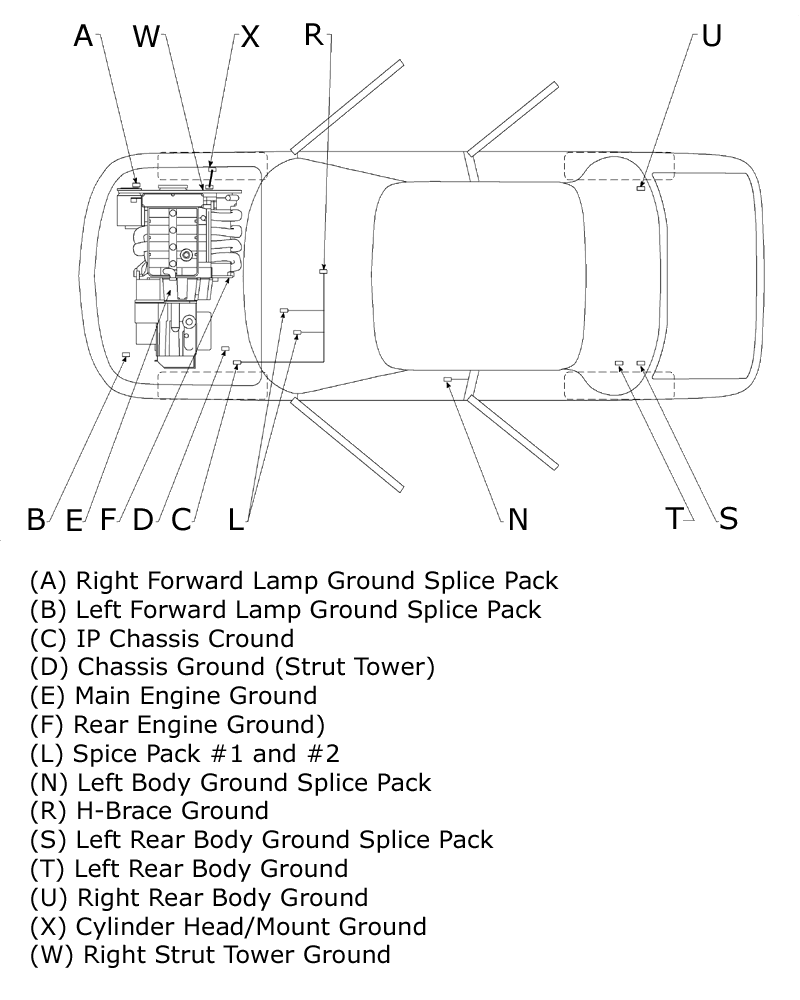 A W X R U

B E F D C L N T S

(A) Right Forward Lamp Ground Splice Pack
(B) Left Forward Lamp Ground Splice Pack
(C) IP Chassis Cround
(D) Chassis Ground (Strut Tower)
(E) Main Engine Ground
(F) Rear Engine Ground)
(L) Spice Pack #1 and #2
(N) Left Body Ground Splice Pack
(R) H-Brace Ground
(S) Left Rear Body Ground Splice Pack
(T) Left Rear Body Ground
(U) Right Rear Body Ground
(X) Cylinder Head/Mount Ground
(W) Right Strut Tower Ground